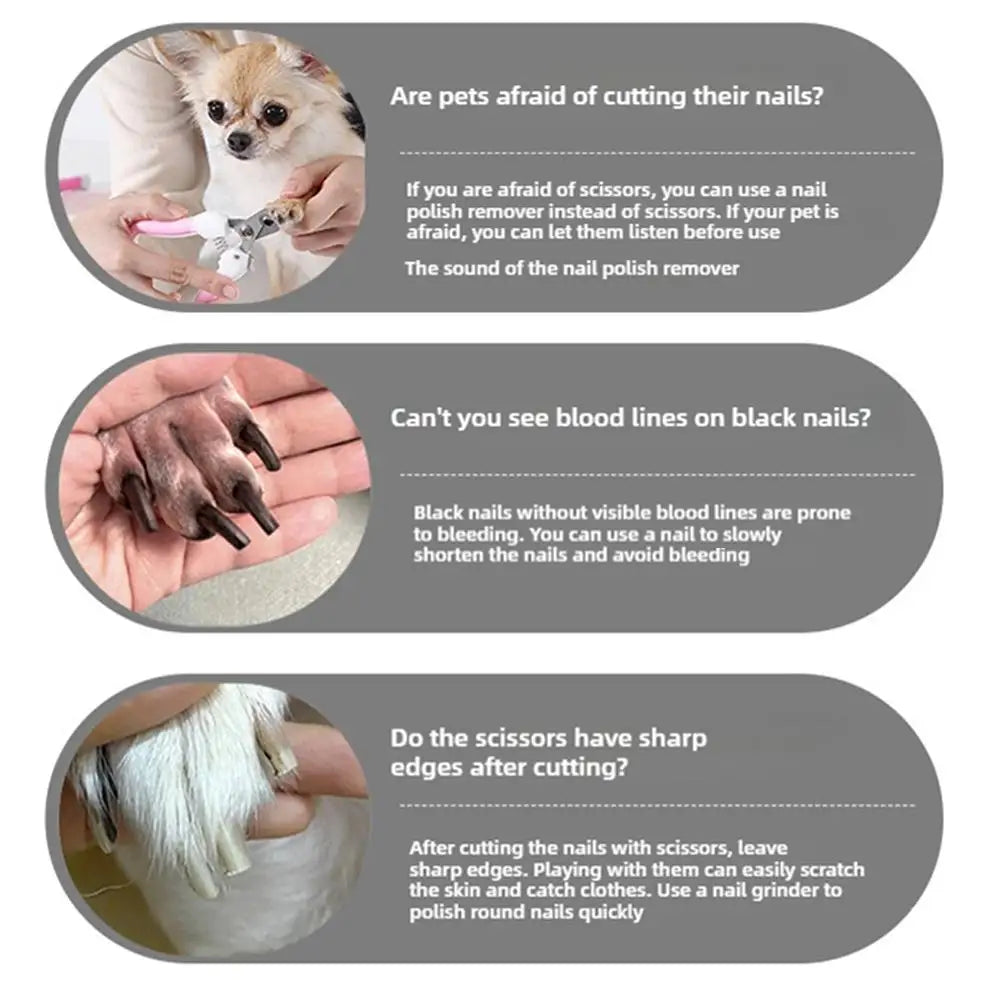 Are pets afraid of cutting their nails?

If you are afraid of scissors, you can use a nail polish remover instead of scissors. If your pet is afraid, you can let them listen before use

The sound of the nail polish remover

Can't you see blood lines on black nails?

Black nails without visible blood lines are prone to bleeding. You can use a nail to slowly shorten the nails and avoid bleeding

Do the scissors have sharp edges after cutting?

After cutting the nails with scissors, leave sharp edges. Playing with them can easily scratch the skin and catch clothes. Use a nail grinder to polish round nails quickly